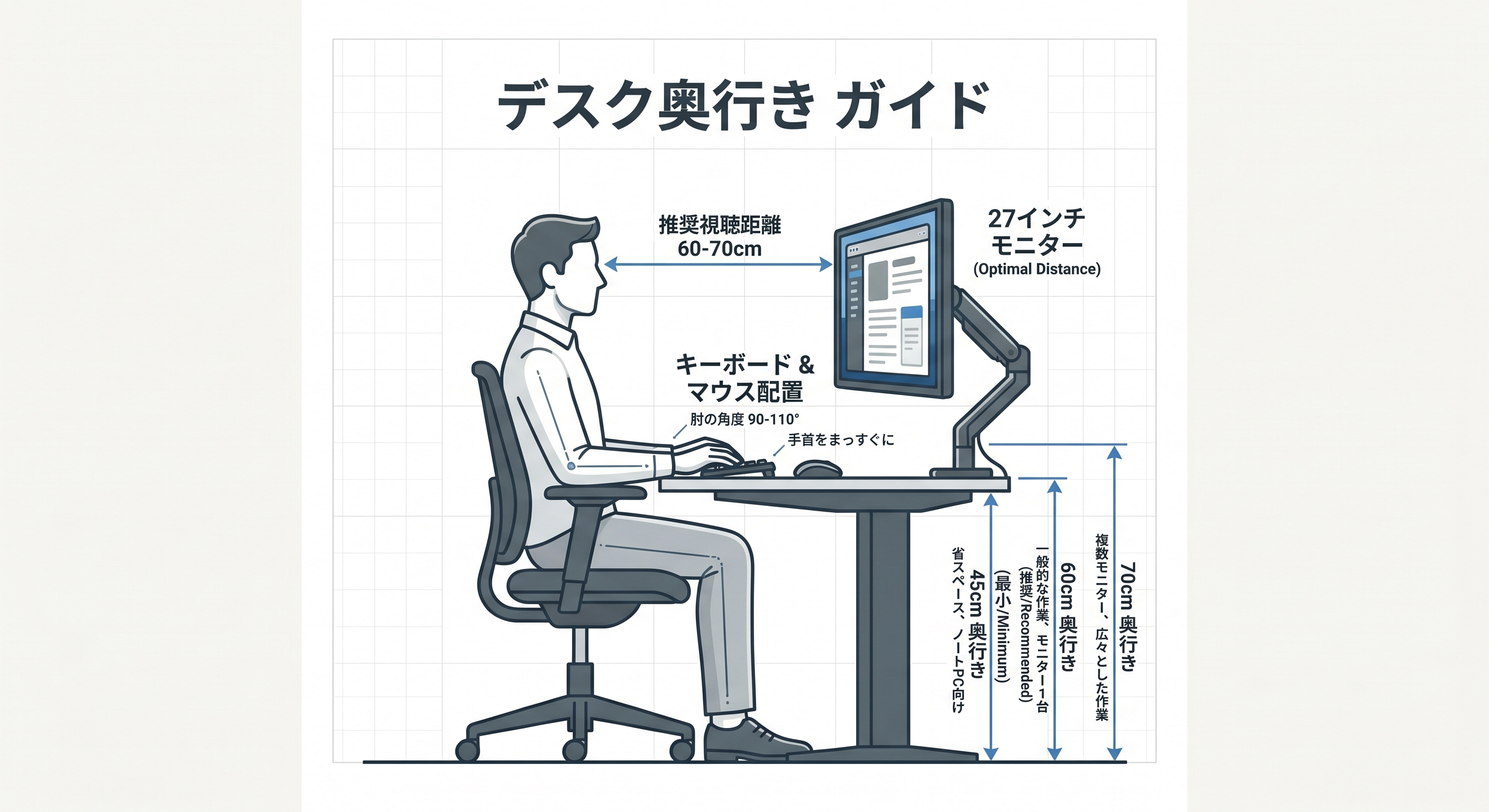 デスク奥行き ガイド

推奨視聴距離
60-70cm

27インチ
モニター
(Optimal Distance)

キーボード &
マウス配置

肘の角度 90-110°

手首をまっすぐに

45cm 奥行き
(最小/Minimum)
省スペース、ノートPC向け

60cm 奥行き
(推奨/Recommended)
一般的な作業、モニター1台

70cm 奥行き
複数モニター、広々とした作業