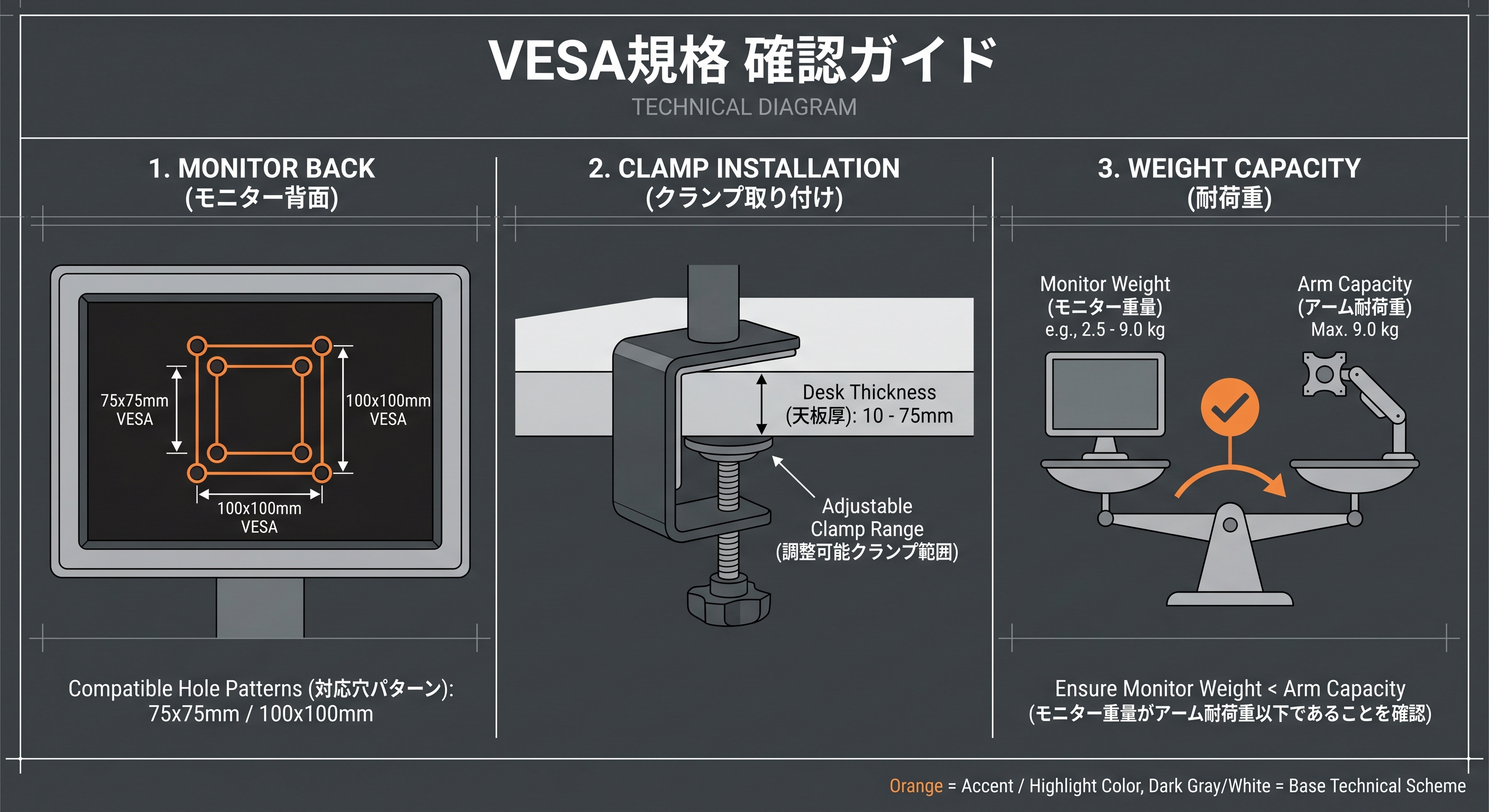 VESA規格 確認ガイド
TECHNICAL DIAGRAM

1. MONITOR BACK
(モニター背面)

75x75mm
VESA

100x100mm
VESA

100x100mm
VESA

Compatible Hole Patterns (対応穴パターン):
75x75mm / 100x100mm

2. CLAMP INSTALLATION
(クランプ取り付け)

Desk Thickness
(天板厚): 10 - 75mm

Adjustable
Clamp Range
(調整可能クランプ範囲)

3. WEIGHT CAPACITY
(耐荷重)

Monitor Weight
(モニター重量)
e.g., 2.5 - 9.0 kg

Arm Capacity
(アーム耐荷重)
Max. 9.0 kg

Ensure Monitor Weight < Arm Capacity
(モニター重量がアーム耐荷重以下であることを確認)

Orange = Accent / Highlight Color, Dark Gray/White = Base Technical Scheme